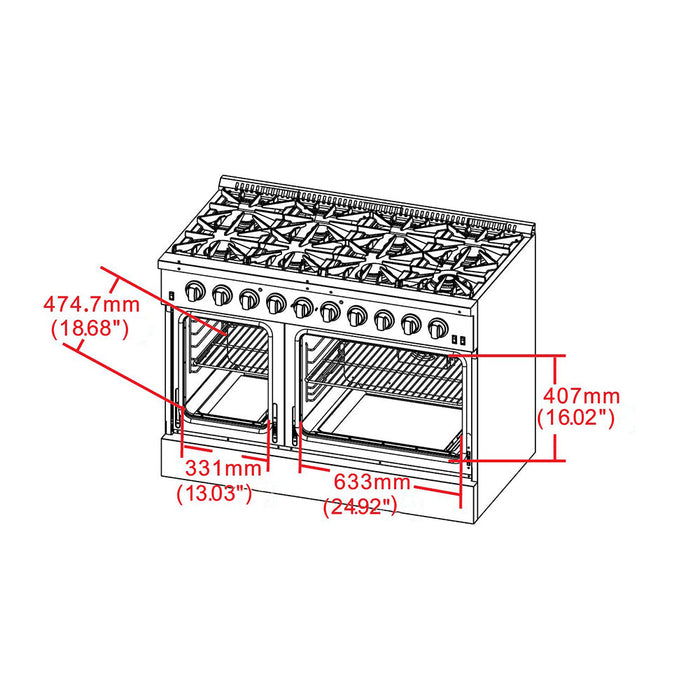 474.7mm
(18.68")

407mm
(16.02")

331mm
(13.03")

633mm
(24.92")